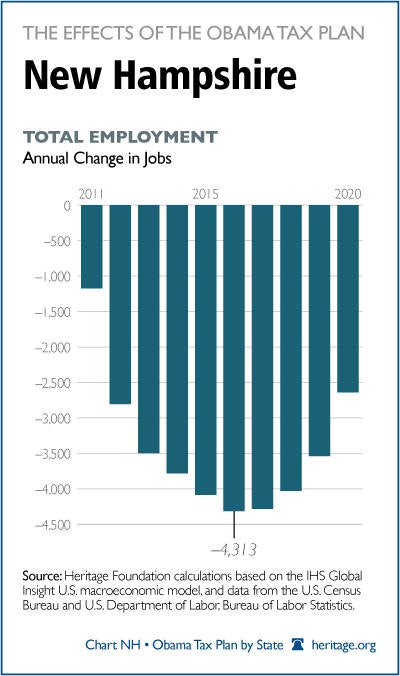 THE EFFECTS OF THE OBAMA TAX PLAN

New Hampshire

TOTAL EMPLOYMENT
Annual Change in Jobs

2011
2015
2020

0
–500
–1,000
–1,500
–2,000
–2,500
–3,000
–3,500
–4,000
–4,500

–4,313

Source: Heritage Foundation calculations based on the IHS Global Insight U.S. macroeconomic model, and data from the U.S. Census Bureau and U.S. Department of Labor, Bureau of Labor Statistics.

Chart NH • Obama Tax Plan by State heritage.org